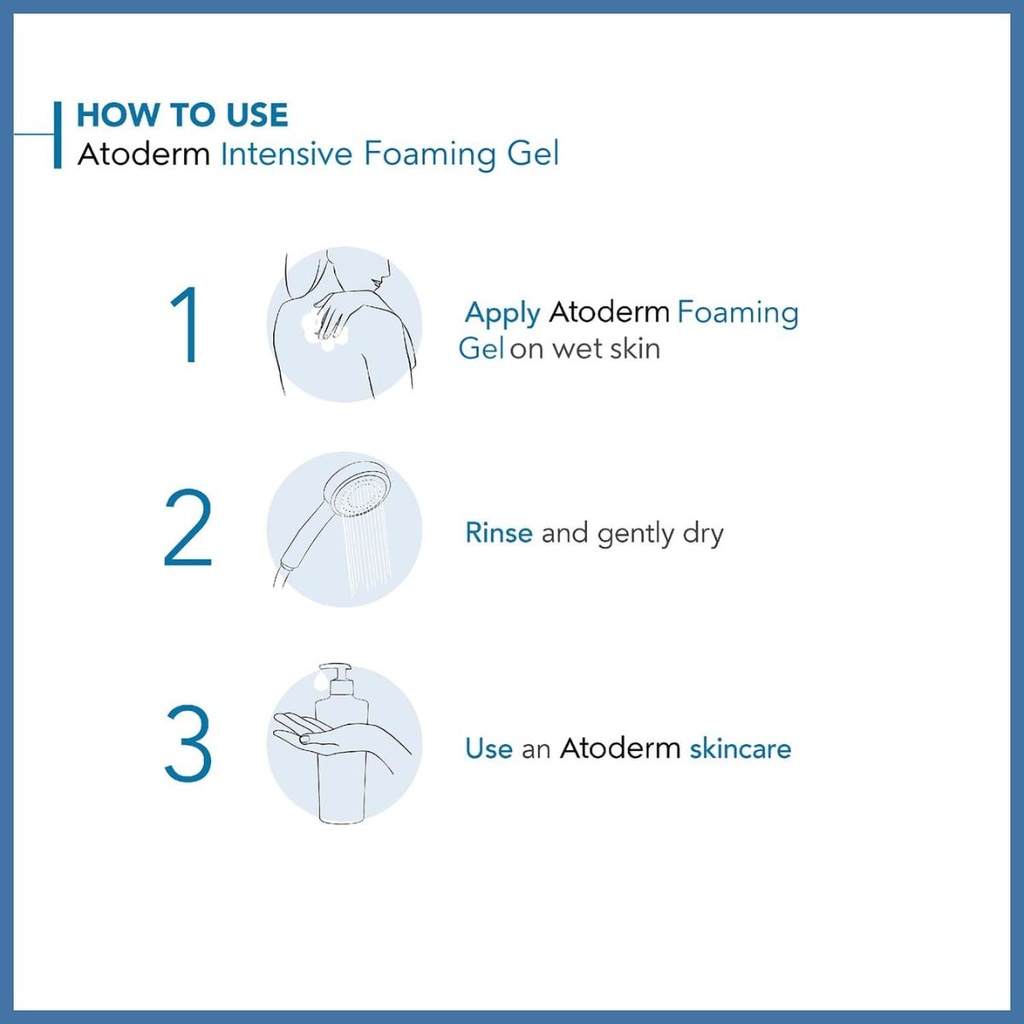 HOW TO USE
Atoderm Intensive Foaming Gel

1

Apply Atoderm Foaming Gel on wet skin

2

Rinse and gently dry

3

Use an Atoderm skincare